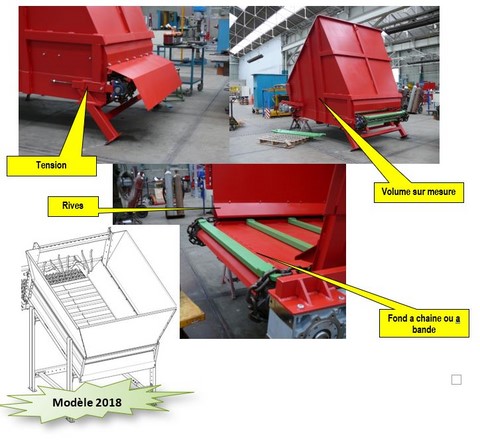 Tension

Volume sur mesure

Rives

Fond a chaine ou a bande

Modèle 2018